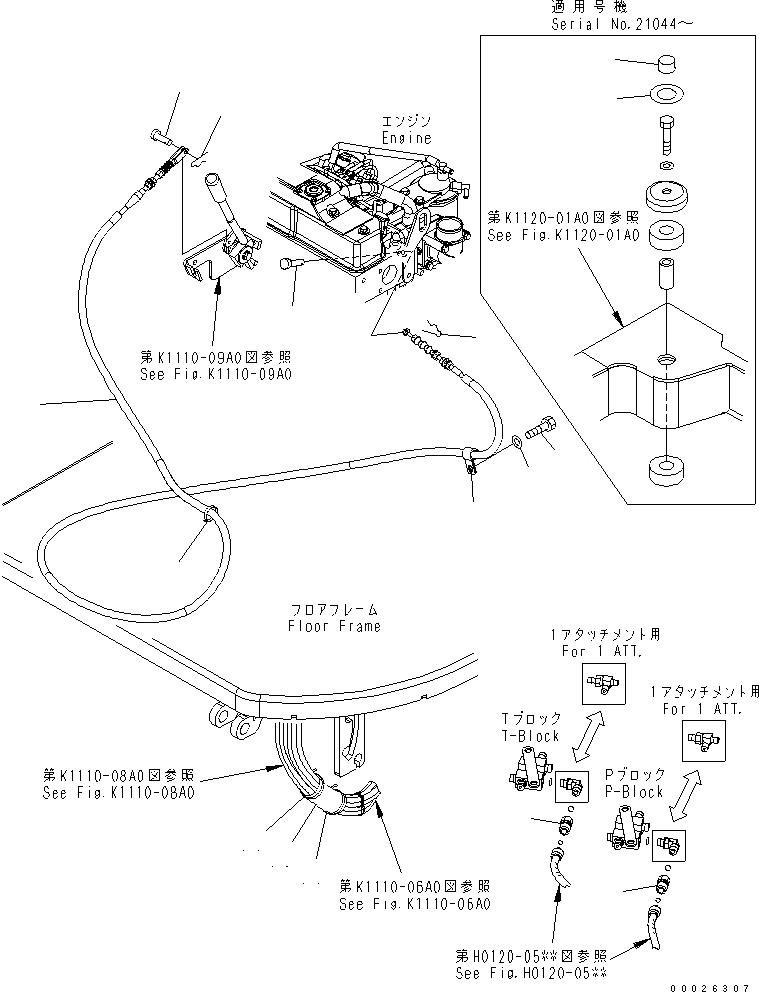 適用号機
Serial No.21044～

エンジン
Engine

第K1120-01A0図参照
See Fig.K1120-01A0

第K1110-09A0図参照
See Fig.K1110-09A0

フロアフレーム
Floor Frame

1アタッチメント用
For 1 ATT.

1アタッチメント用
For 1 ATT.

Tブロック
T-Block

Pブロック
P-Block

第K1110-08A0図参照
See Fig.K1110-08A0

第K1110-06A0図参照
See Fig.K1110-06A0

第H0120-05**図参照
See Fig.H0120-05**

00026307