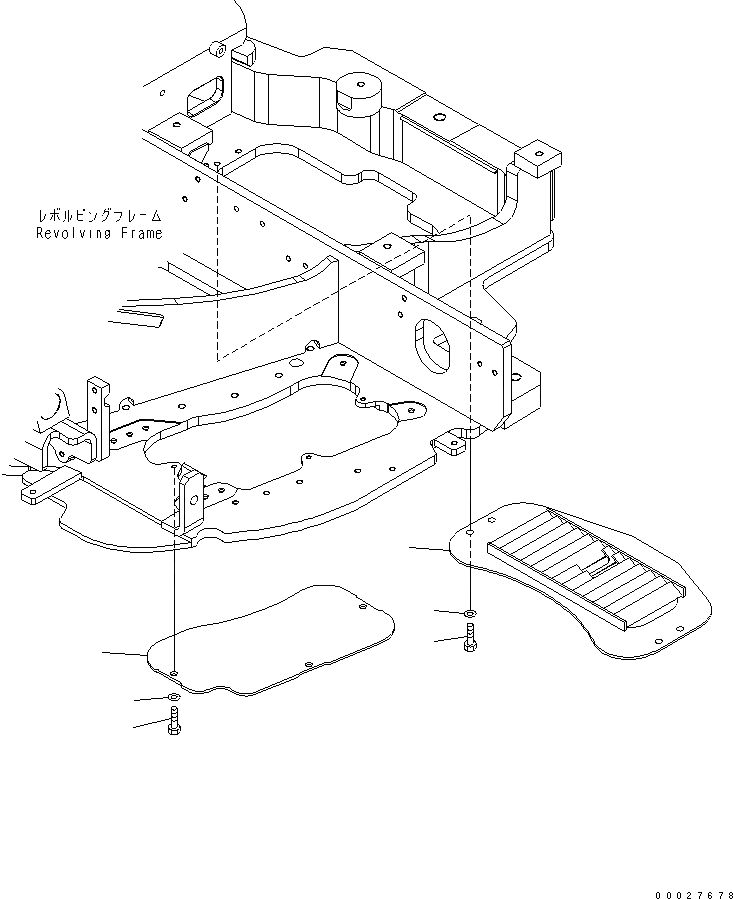 レボルビングフレーム
Revolving Frame

00027678