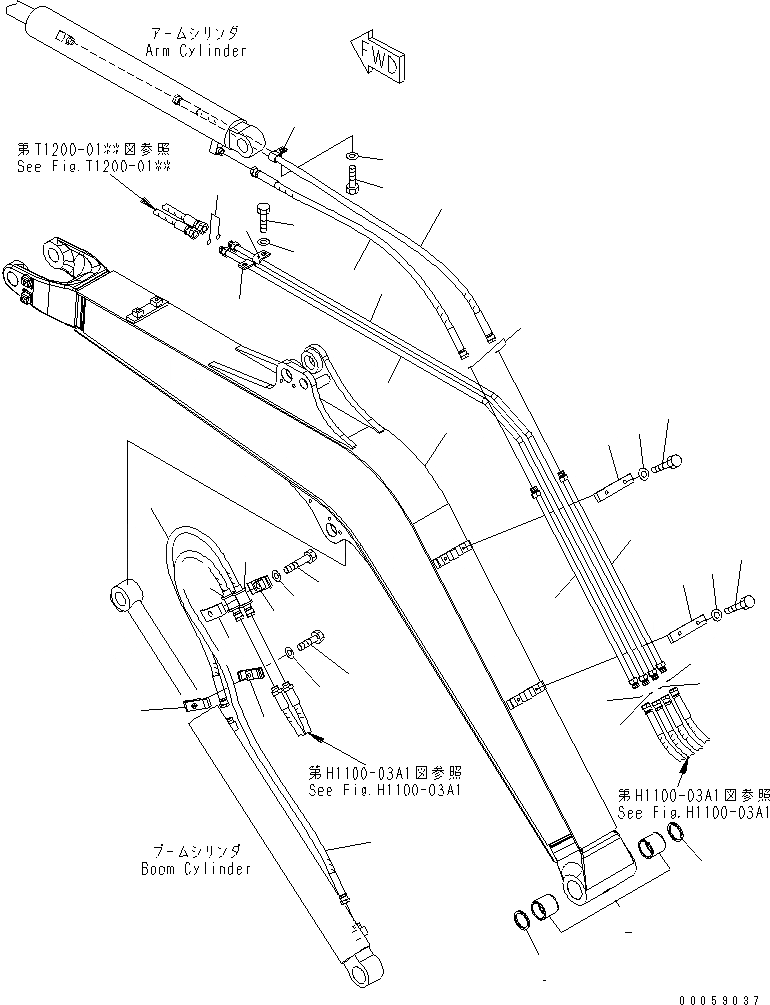 アームシリンダ
Arm Cylinder

FWD

第T1200-01※※図参照
See Fig.T1200-01※※

第H1100-03A1図参照
See Fig.H1100-03A1

第H1100-03A1図参照
See Fig.H1100-03A1

ブームシリンダ
Boom Cylinder

00059037