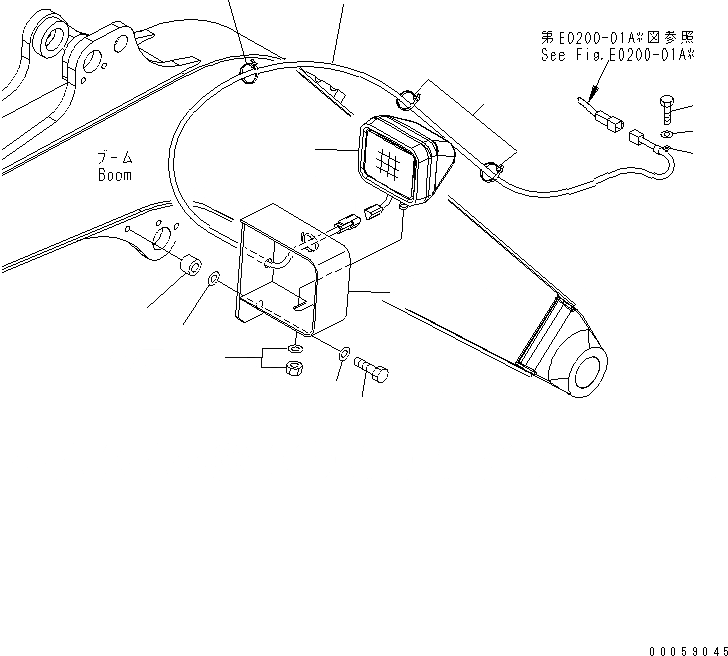 第E0200-01A※図参照
See Fig.E0200-01A※

ブーム
Boom

00059045