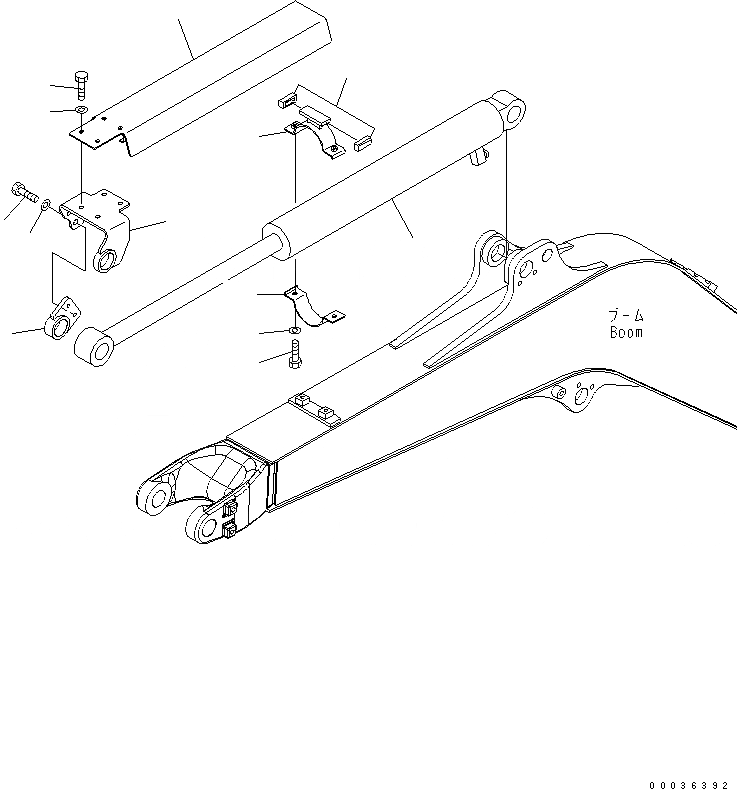 ブーム
Boom

00036392