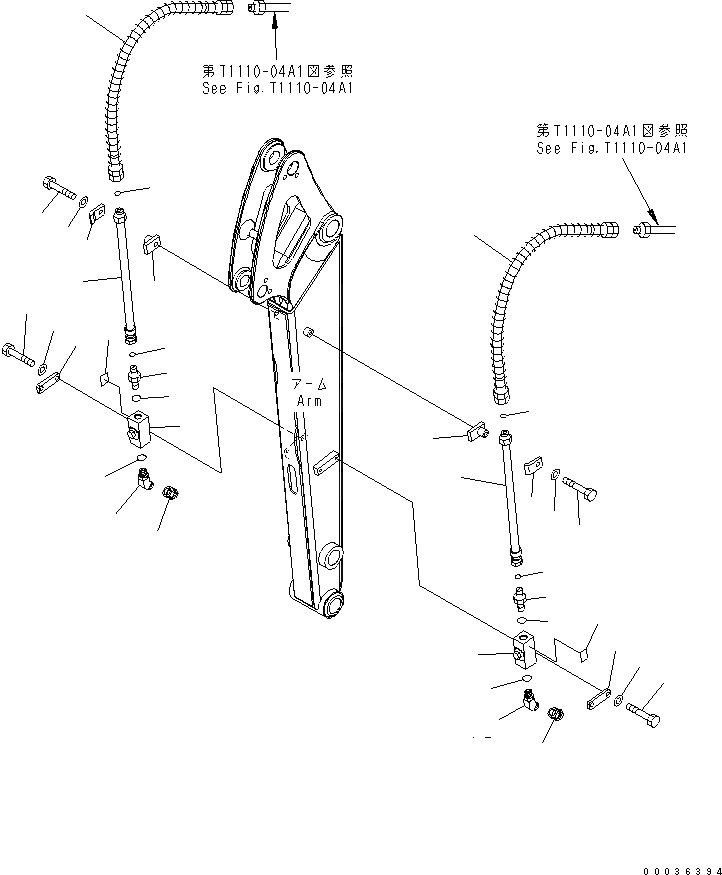 第T1110-04A1図参照
See Fig.T1110-04A1

第T1110-04A1図参照
See Fig.T1110-04A1

アーム
Arm

00036394