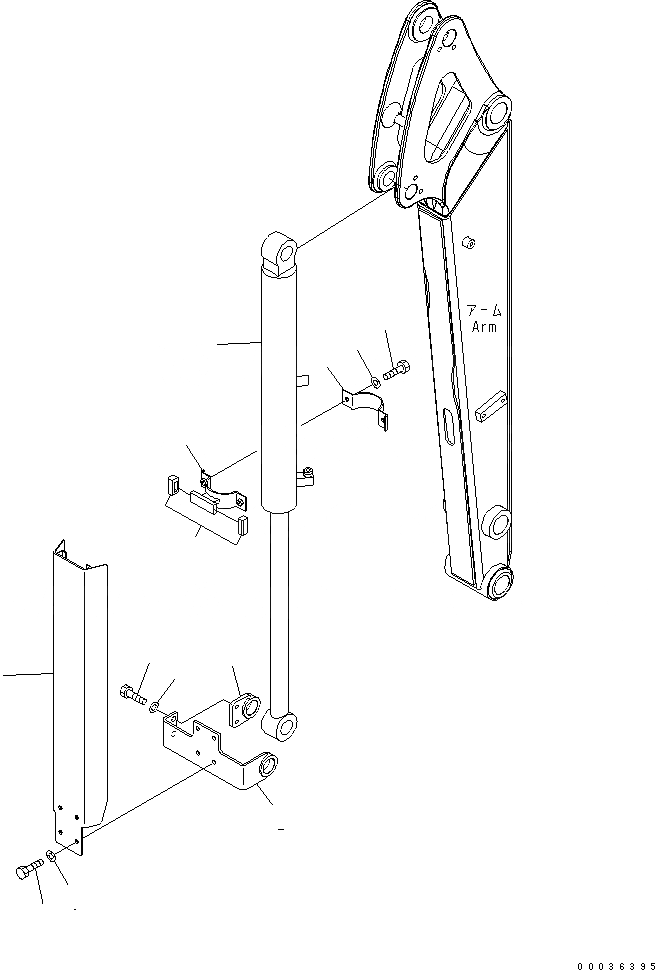 アーム
Arm

00036395