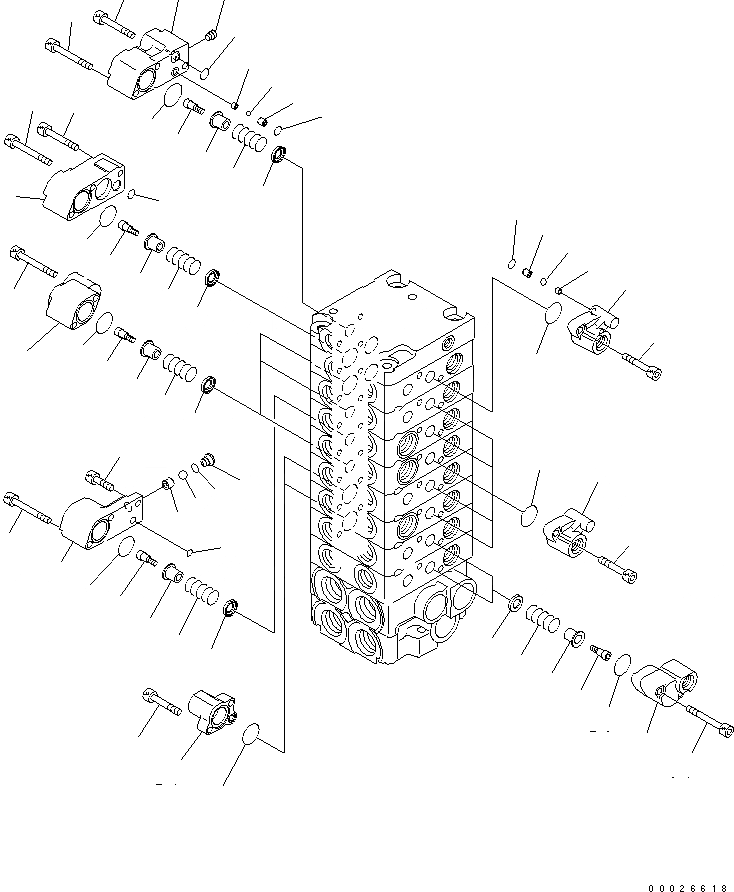 00026618