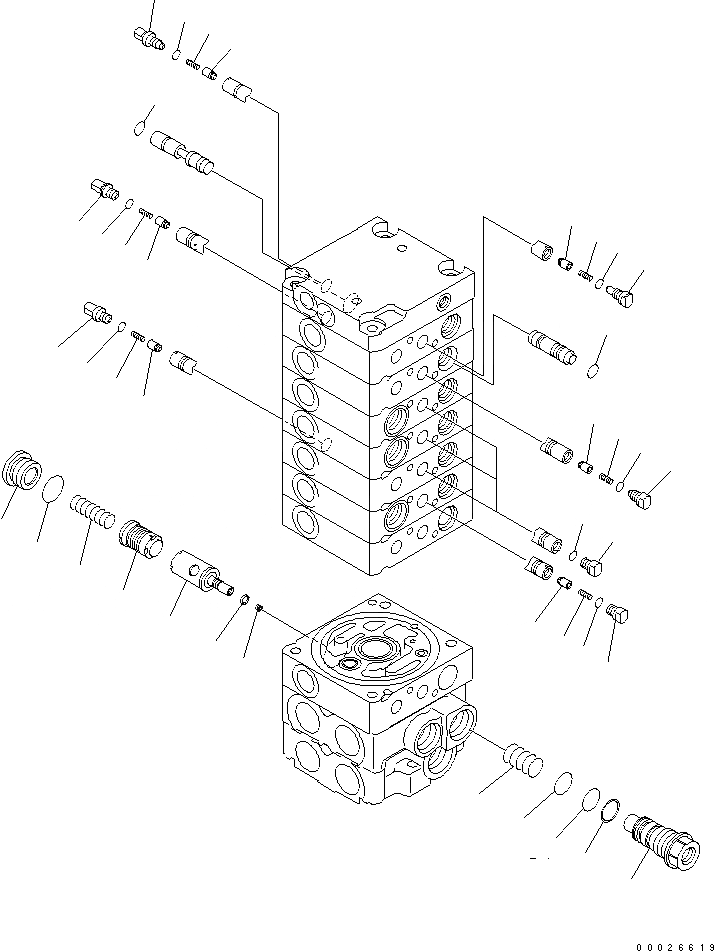 00026619