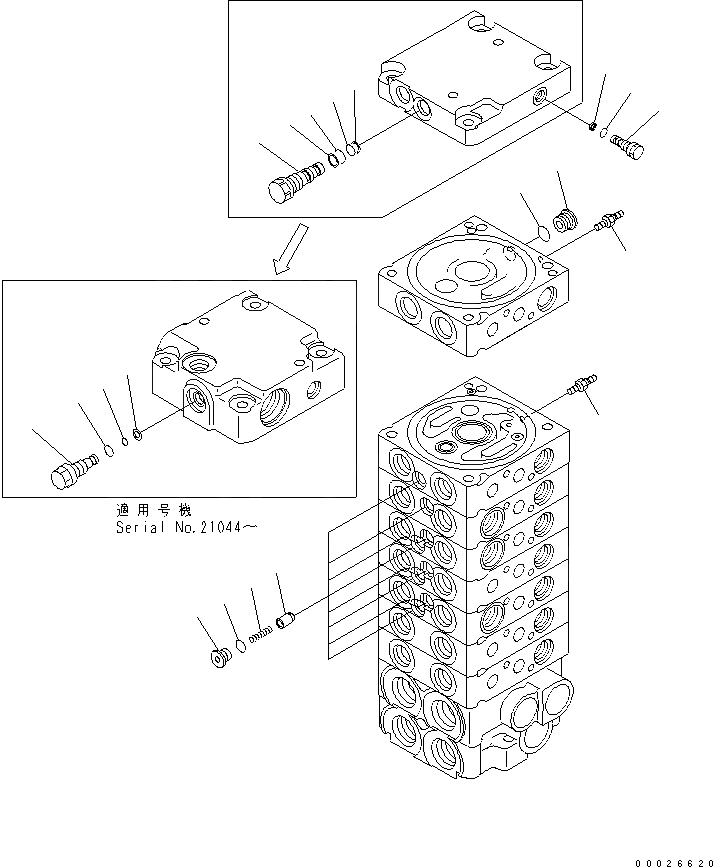 適用号機
Serial No.21044～

00026620