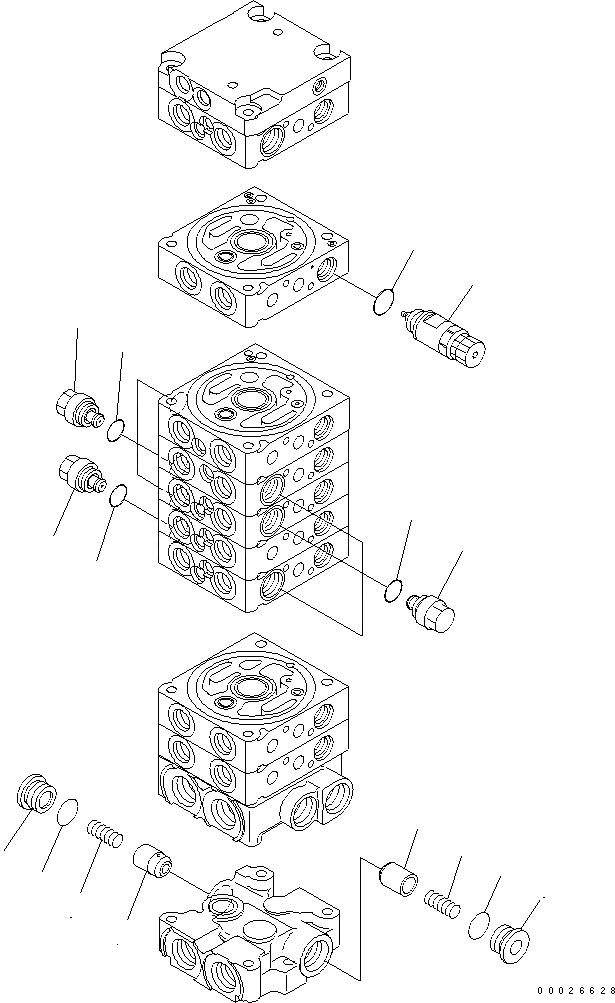 00026628