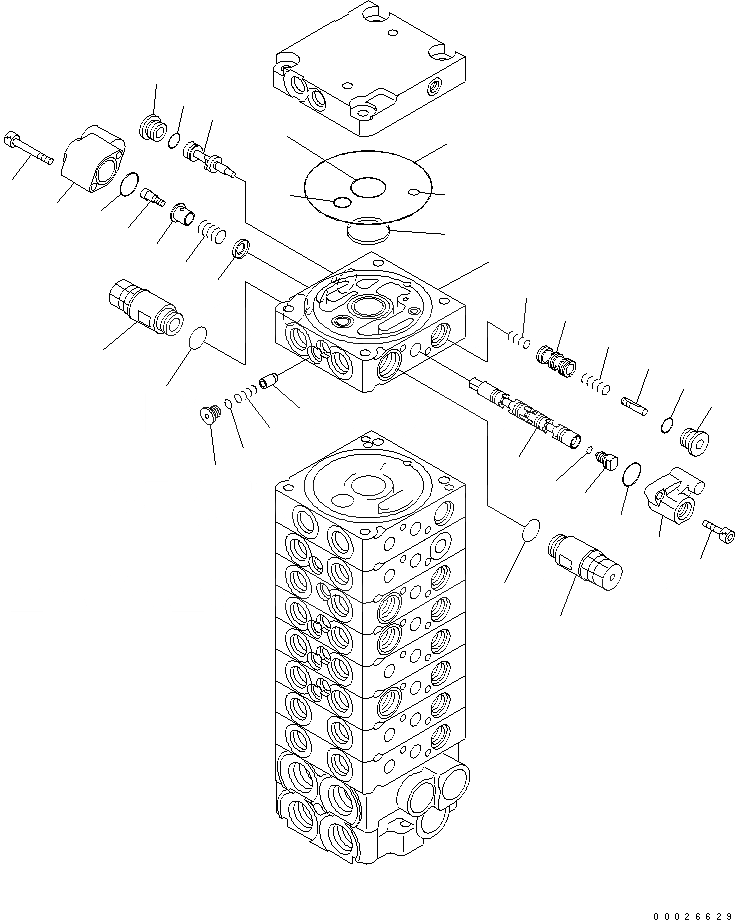 00026629