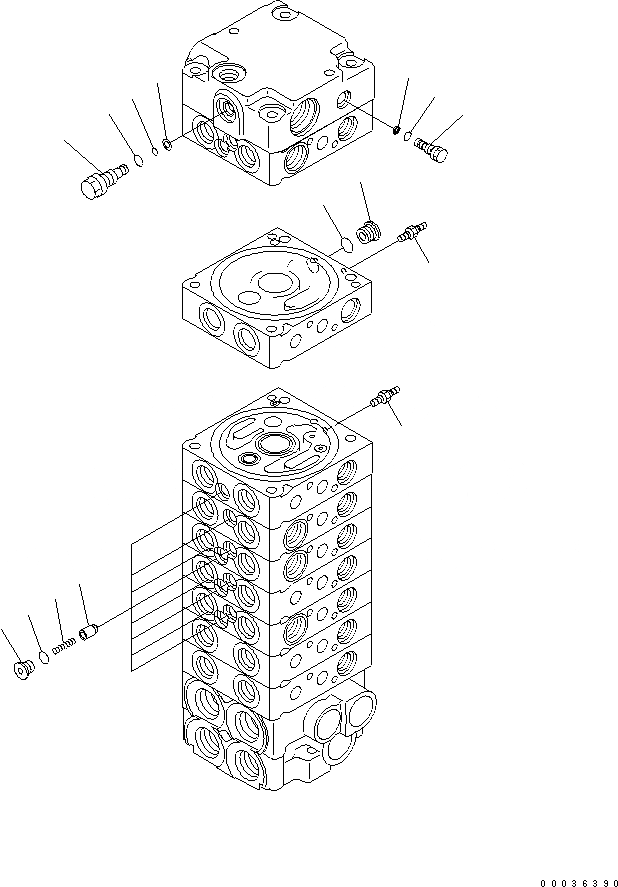 00036390