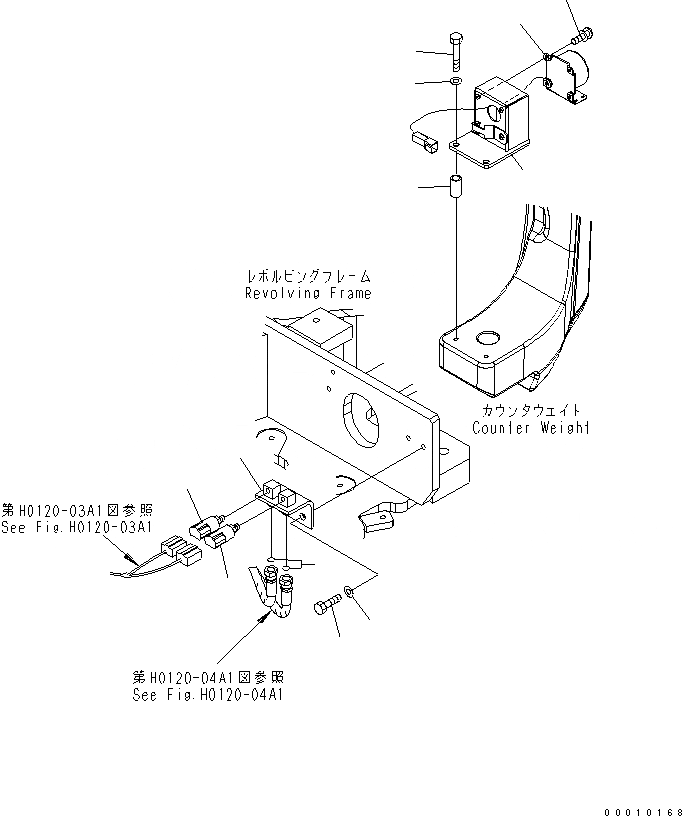 レボルビングフレーム
Revolving Frame

カウンタウェイト
Counter Weight

第H0120-03A1図参照
See Fig.H0120-03A1

第H0120-04A1図参照
See Fig.H0120-04A1

00010168