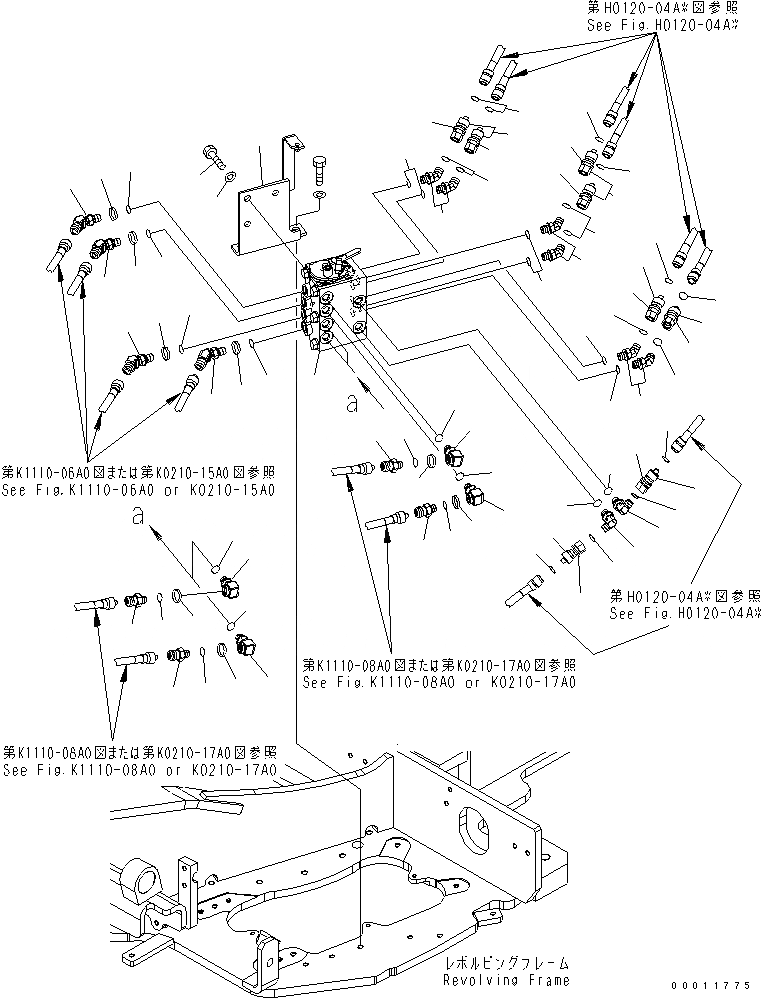 第H0120-04A※図参照
See Fig.H0120-04A※

a

第K1110-06A0図または第K0210-15A0図参照
See Fig.K1110-06A0 or K0210-15A0

a

第H0120-04A※図参照
See Fig.H0120-04A※

第K1110-08A0図または第K0210-17A0図参照
See Fig.K1110-08A0 or K0210-17A0

第K1110-08A0図または第K0210-17A0図参照
See Fig.K1110-08A0 or K0210-17A0

レボルビングフレーム
Revolving Frame

00011775