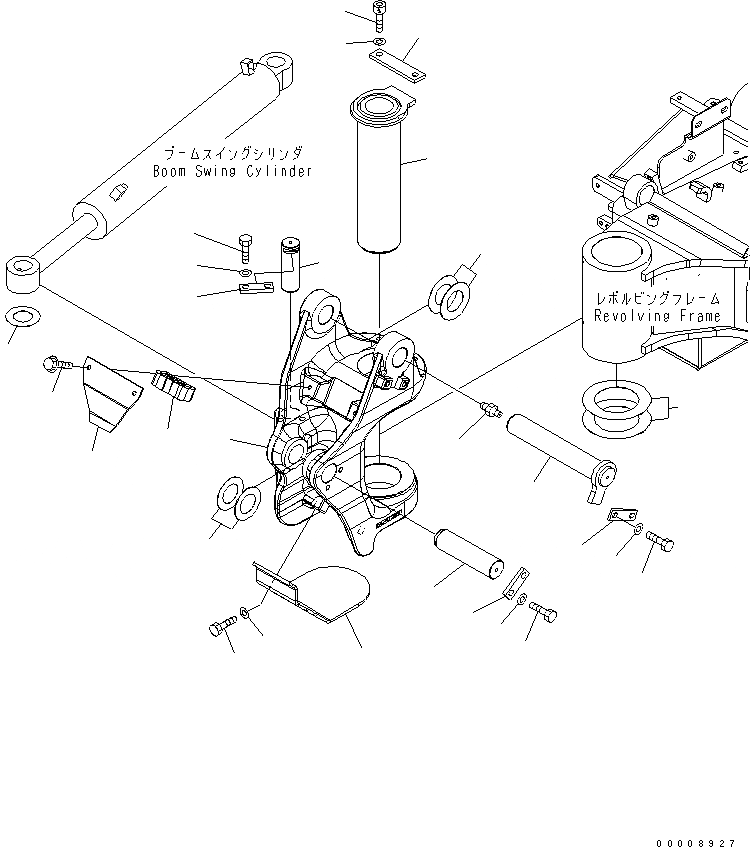 ブームスイングシリンダ
Boom Swing Cylinder

レボルビングフレーム
Revolving Frame

00008927