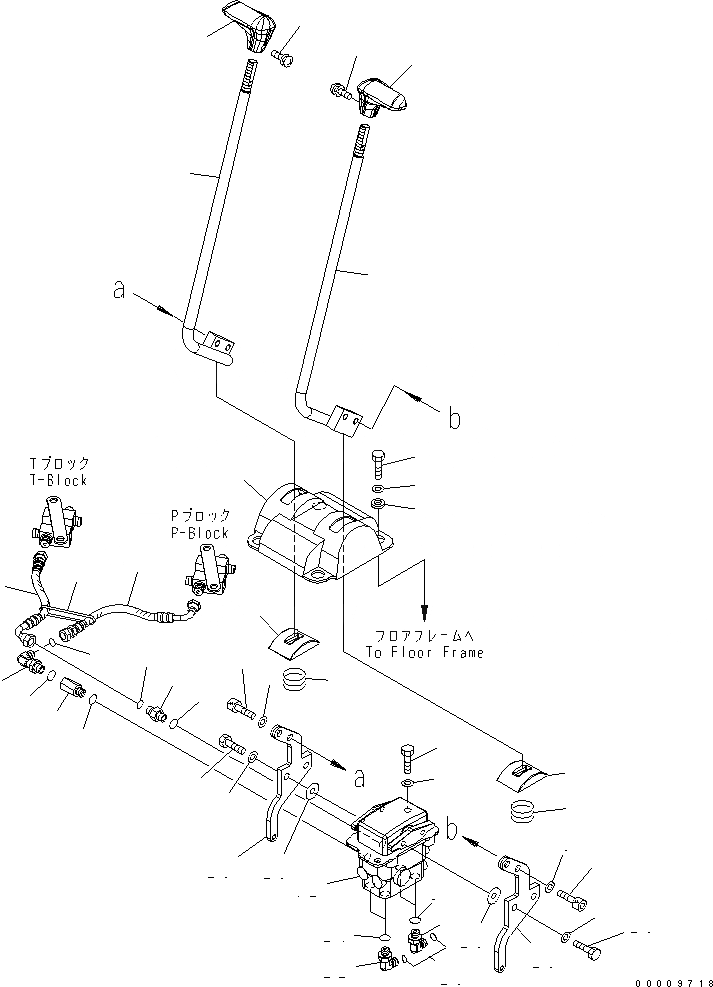 a

b

Tブロック
T-Block

Pブロック
P-Block

フロアフレームへ
To Floor Frame

a

b

00009718