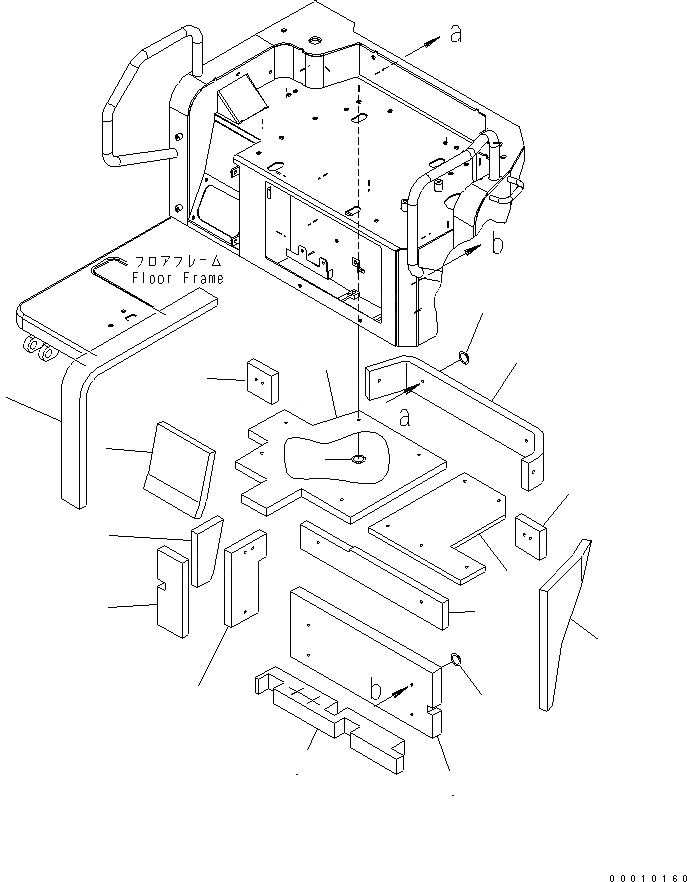 a

b

フロアフレーム
Floor Frame

a

b

00010160