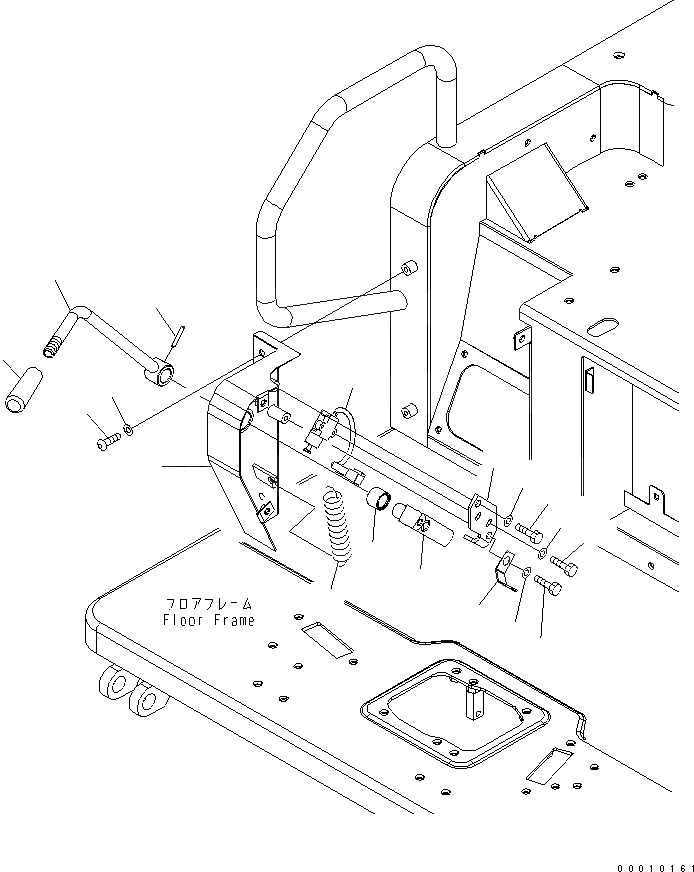 フロアフレーム
Floor Frame

00010161