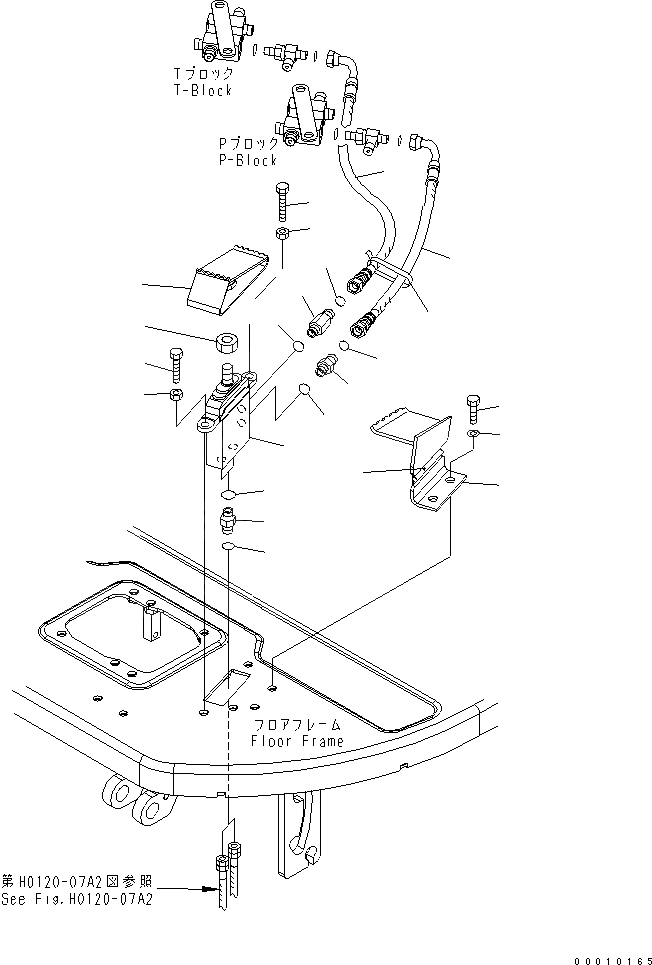 Tブロック
T-Block

Pブロック
P-Block

フロアフレーム
Floor Frame

第H0120-07A2図参照
See Fig.H0120-07A2

00010165