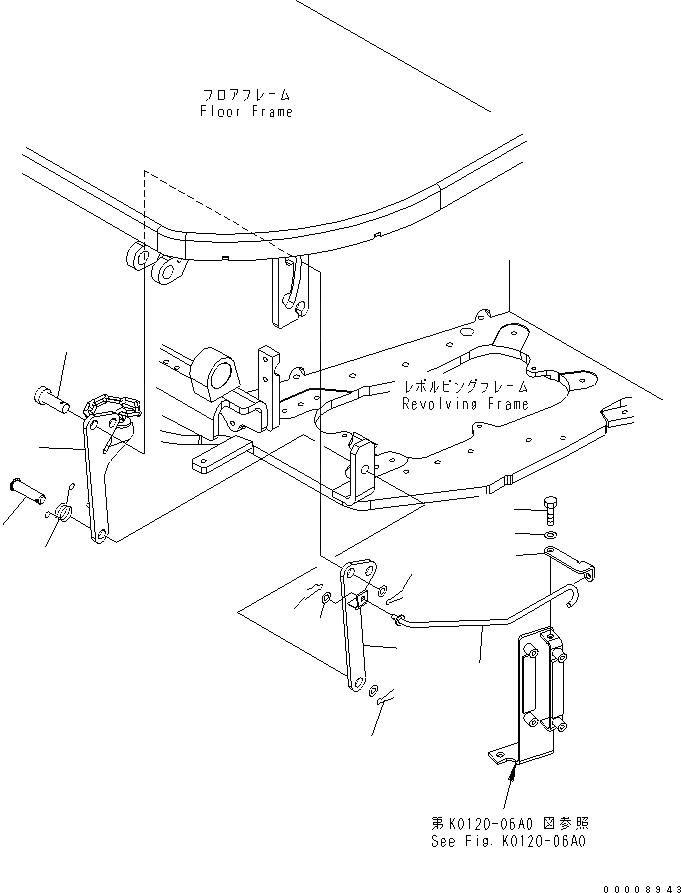 フロアフレーム
Floor Frame

レボルビングフレーム
Revolving Frame

第 K0120-06A0 図参照
See Fig. K0120-06A0

00008943