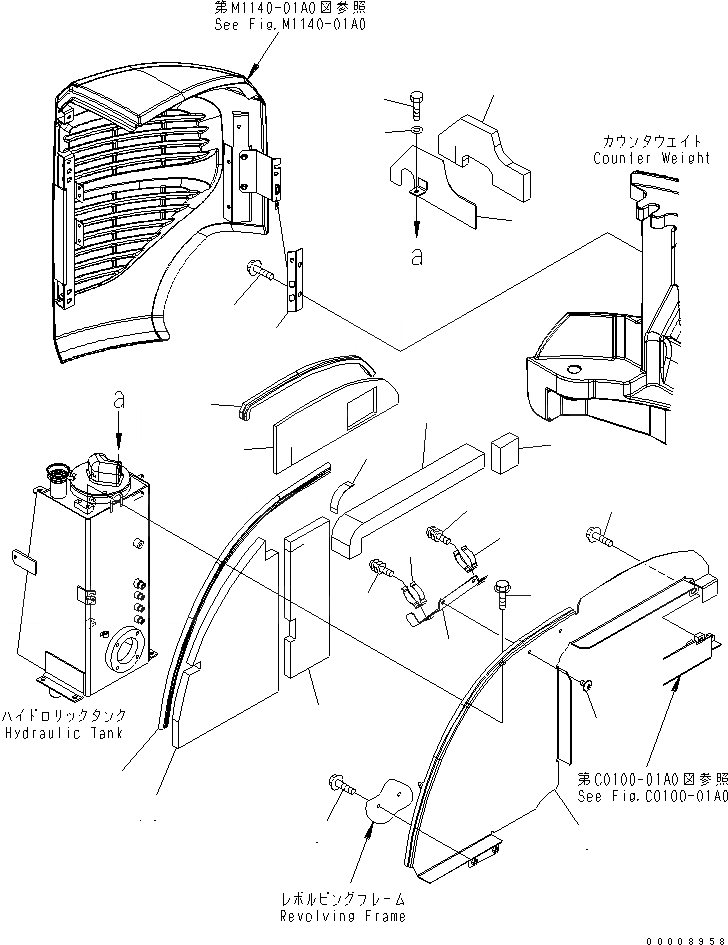 第M1140-01A0図参照
See Fig.M1140-01A0

カウンタウエイト
Counter Weight

a

a

ハイドロリックタンク
Hydraulic Tank

第C0100-01A0図参照
See Fig.C0100-01A0

レボルビングフレーム
Revolving Frame

00008958