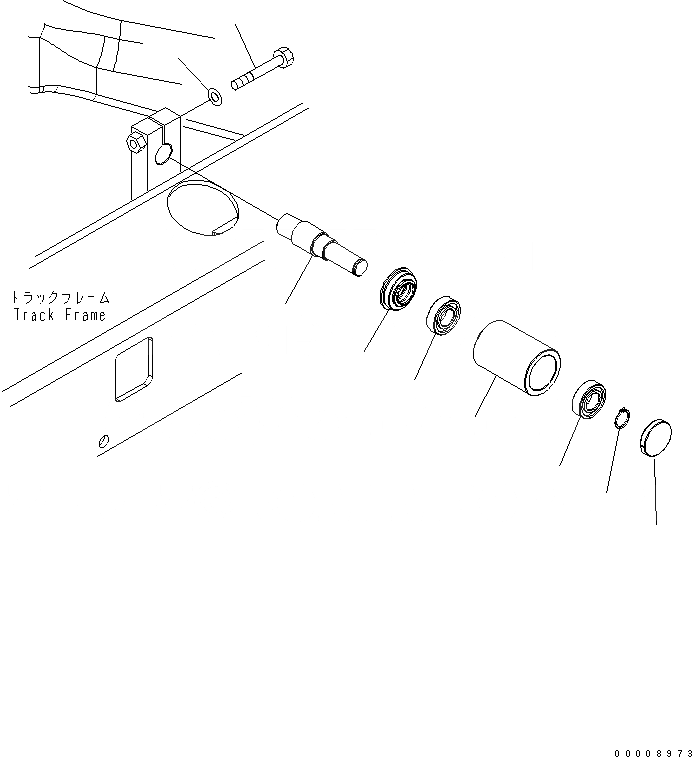 トラックフレーム
Track Frame

00008973