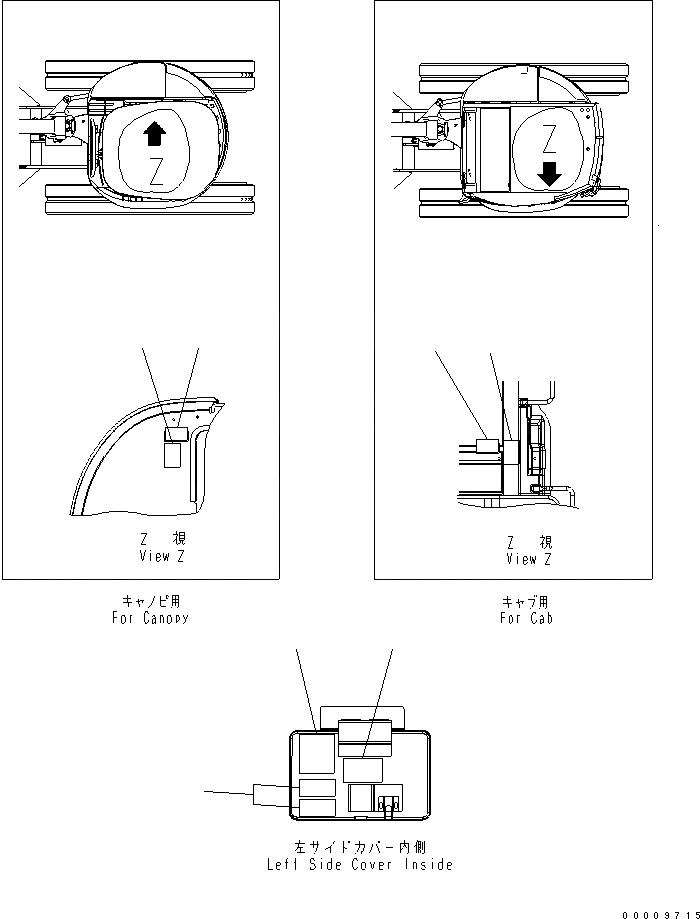 Z

Z 視
View Z

キャノピ用
For Canopy

Z

Z 視
View Z

キャブ用
For Cab

左サイドカバー内側
Left Side Cover Inside

00009715