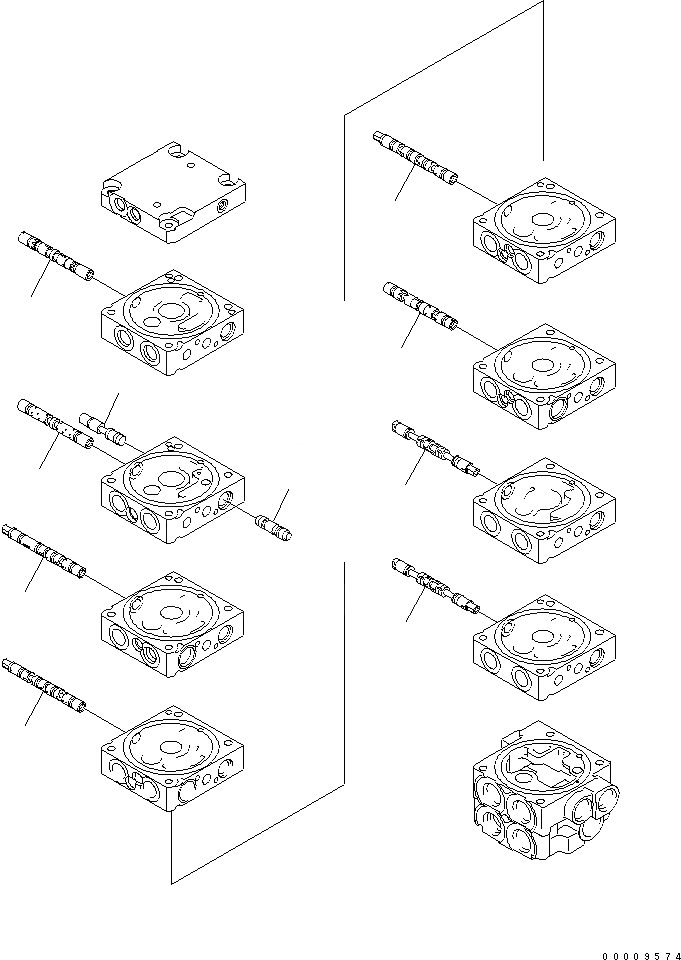 00009574