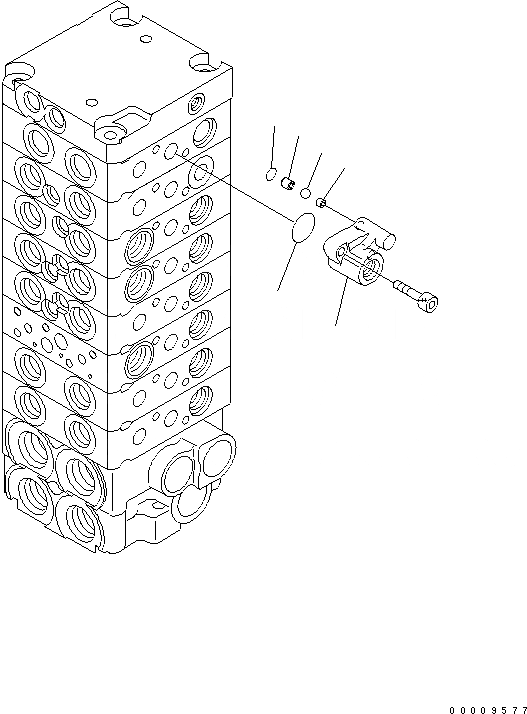 00009577