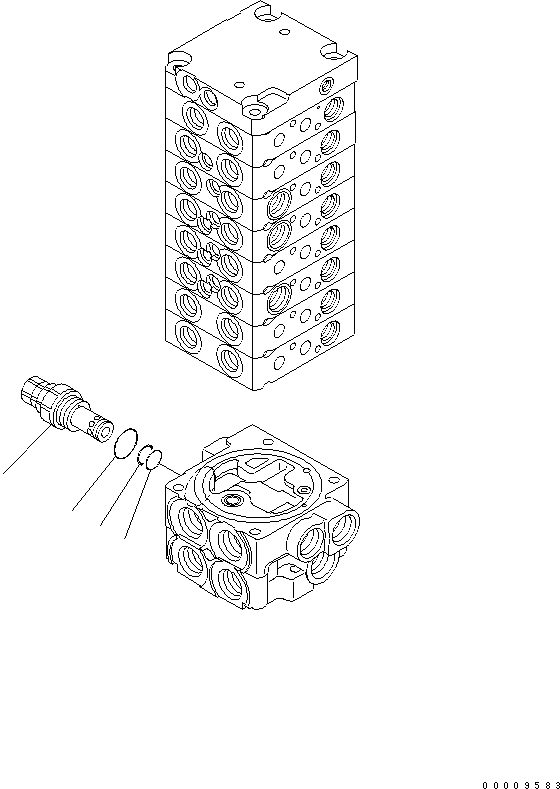 00009583