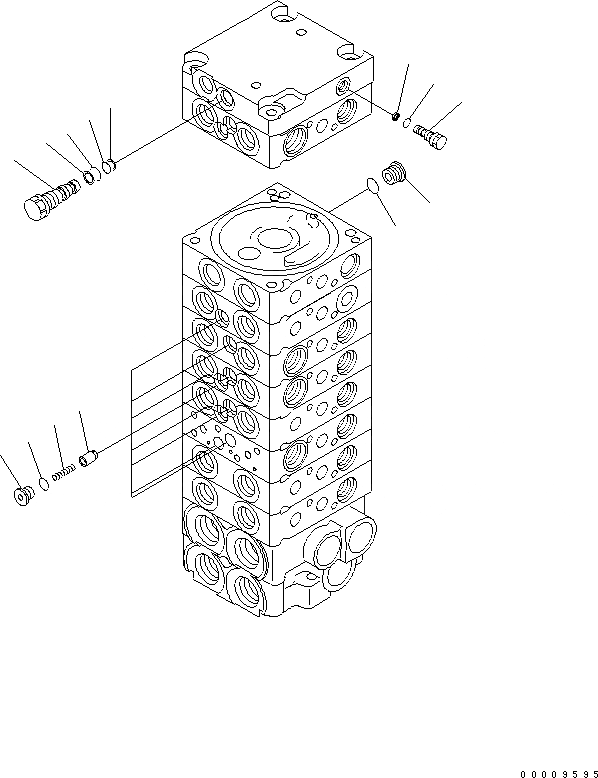 00009595