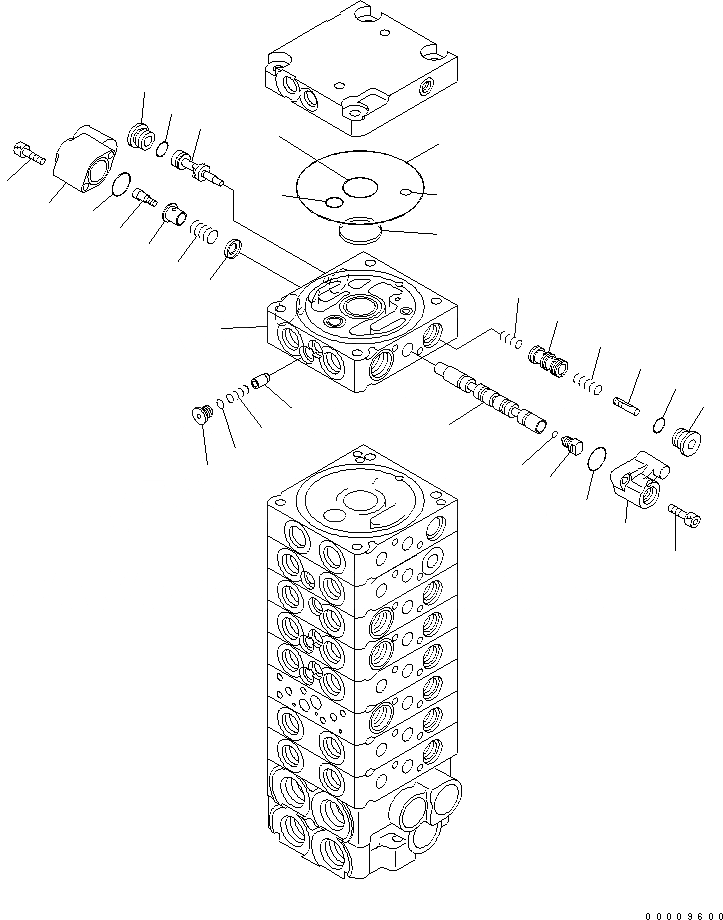 00009600