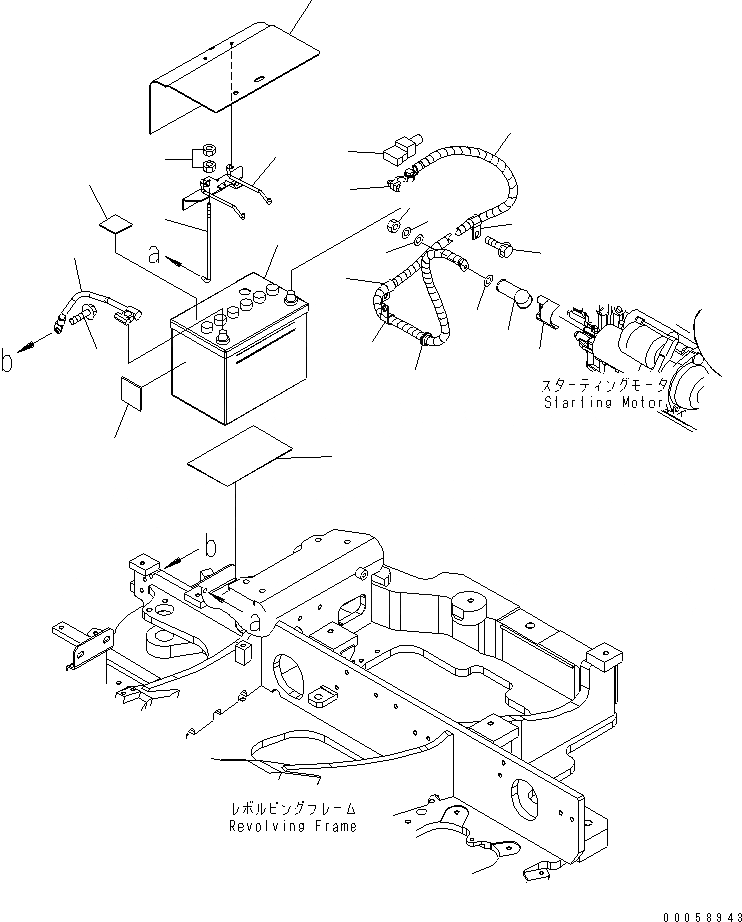 a

b

スターティングモータ
Starting Motor

b

a

レボルビングフレーム
Revolving Frame

00058943