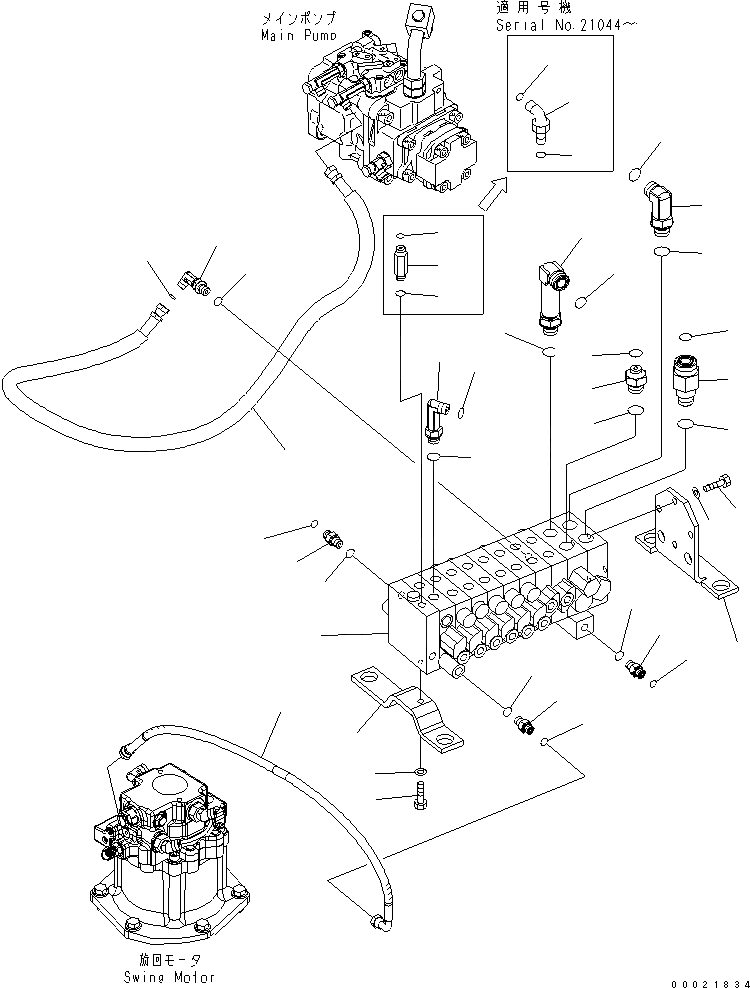 メインポンプ
Main Pump

適用号機
Serial No.21044~

旋回モータ
Swing Motor

00021834