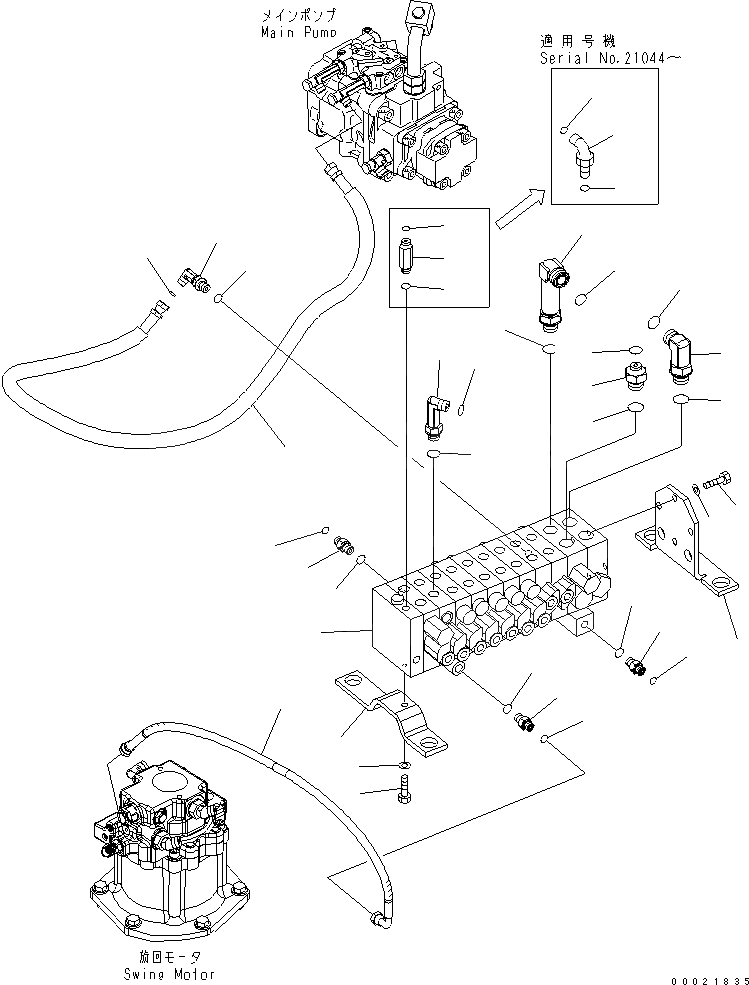 メインポンプ
Main Pump

適用号機
Serial No.21044～

旋回モータ
Swing Motor

00021835