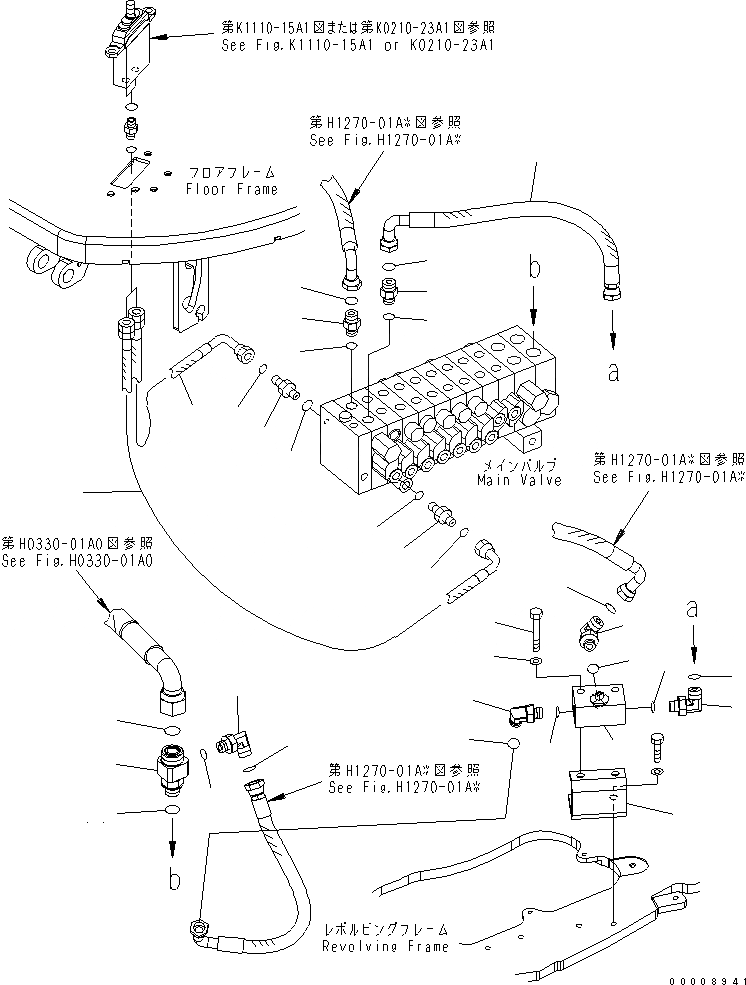 第K1110-15A1図または第K0210-23A1図参照
See Fig.K1110-15A1 or K0210-23A1

第H1270-01A※図参照
See Fig.H1270-01A※

フロアフレーム
Floor Frame

b

a

メインバルブ
Main Valve

第H1270-01A※図参照
See Fig.H1270-01A※

第H0330-01A0図参照
See Fig.H0330-01A0

a

第H1270-01A※図参照
See Fig.H1270-01A※

b

レボルビングフレーム
Revolving Frame

00008941