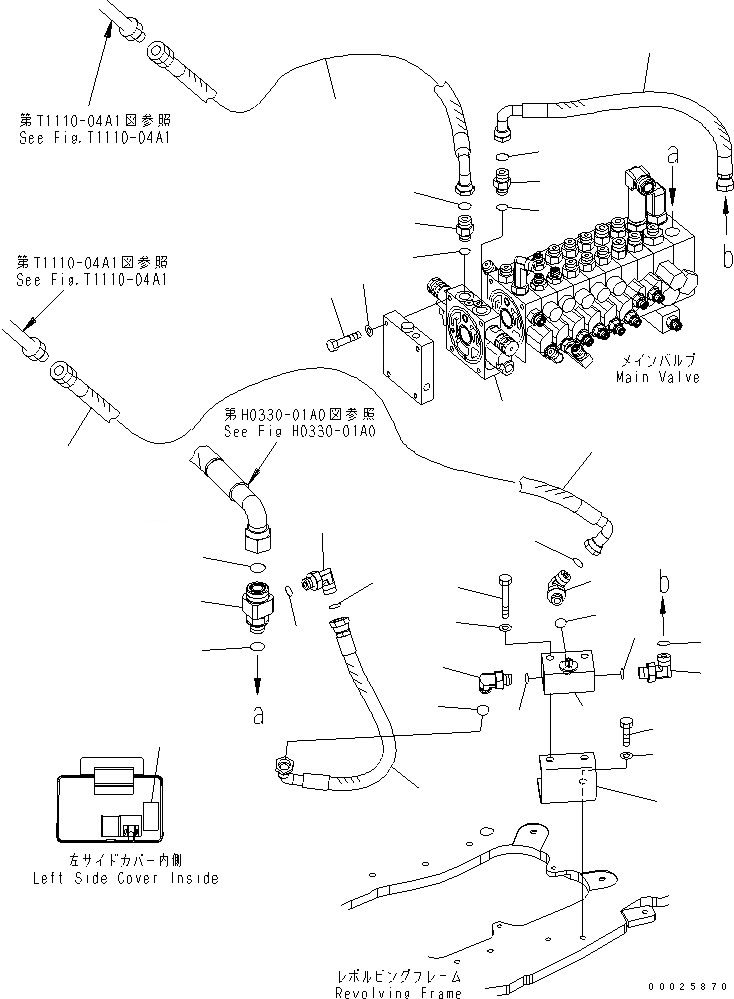 第T1110-04A1図参照
See Fig.T1110-04A1

a

b

第T1110-04A1図参照
See Fig.T1110-04A1

メインバルブ
Main Valve

第H0330-01A0図参照
See Fig H0330-01A0

b

a

左サイドカバー内側
Left Side Cover Inside

レボルビングフレーム
Revolving Frame

00025870