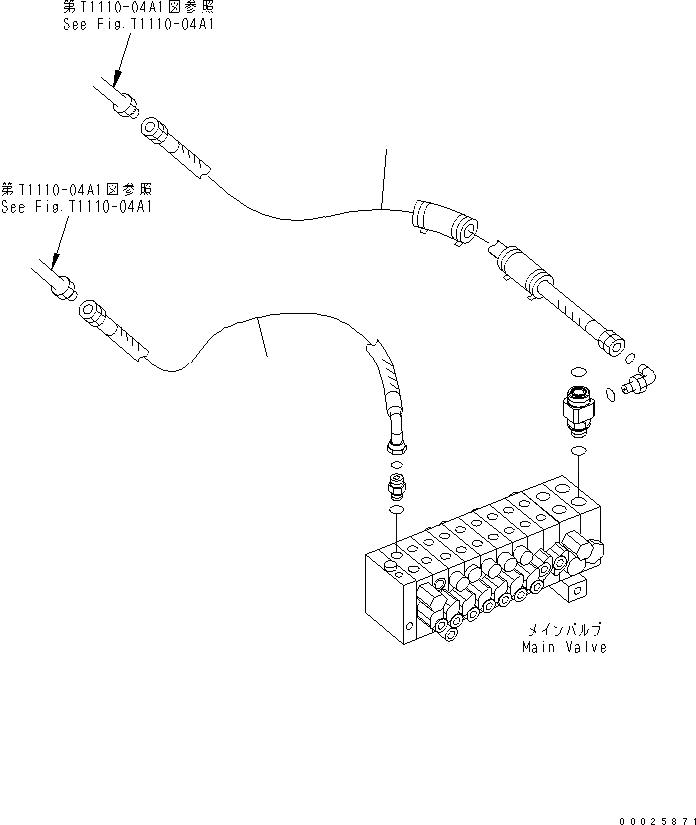 第T1110-04A1図参照
See Fig.T1110-04A1

第T1110-04A1図参照
See Fig.T1110-04A1

メインバルブ
Main Valve

00025871