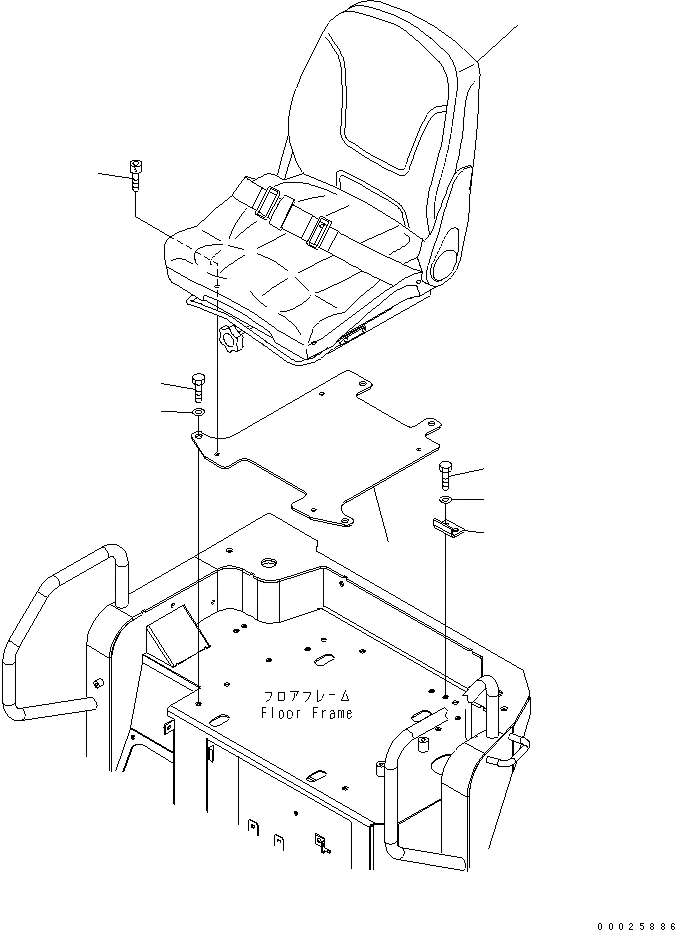 フロアフレーム
Floor Frame

00025886