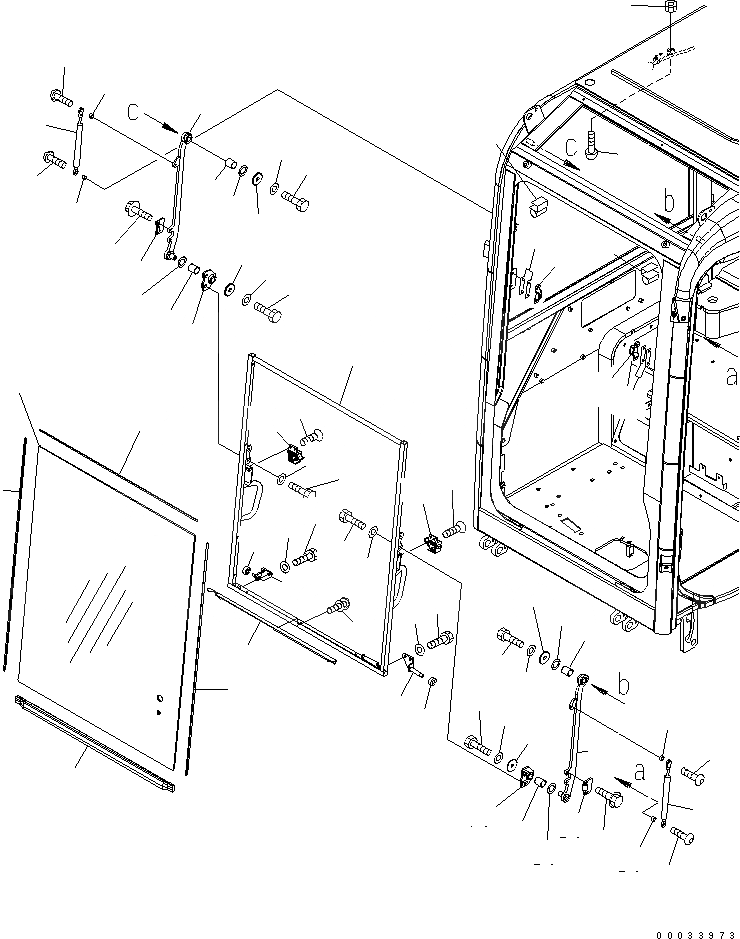 c
c
b
a
b
a
00033973