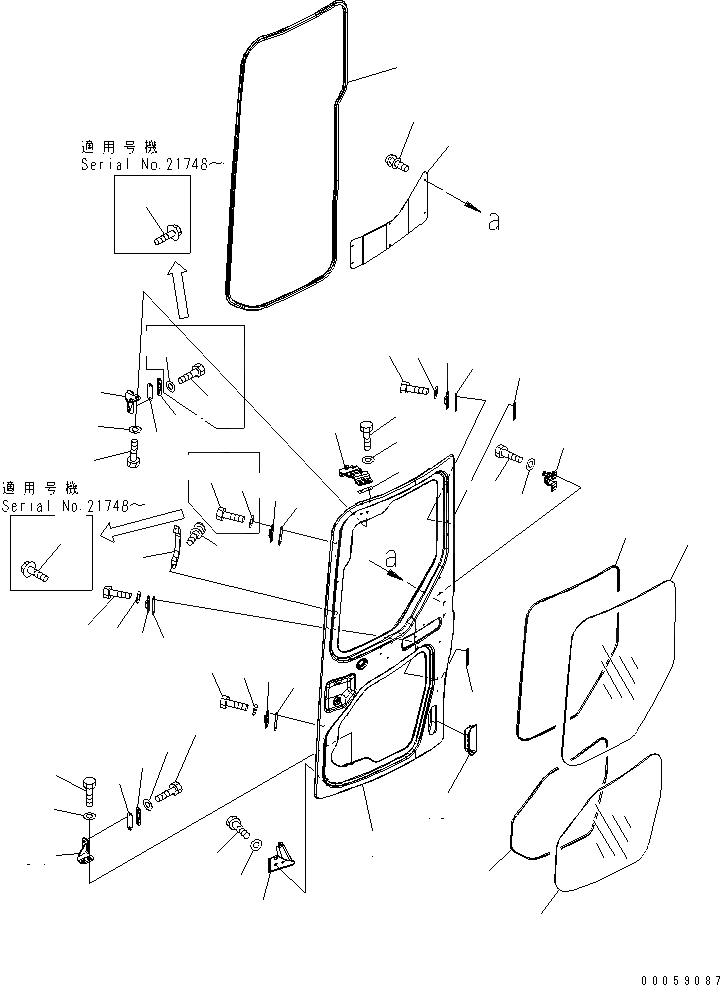 適用号機
Serial No.21748～

a

適用号機
Serial No.21748～

a

00059087