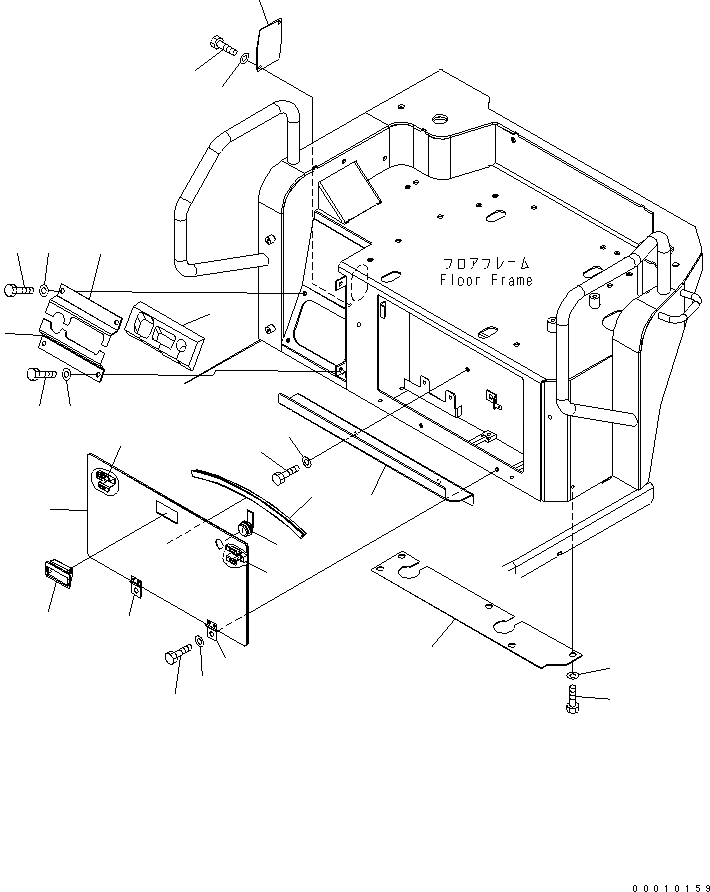 フロアフレーム
Floor Frame

00010159