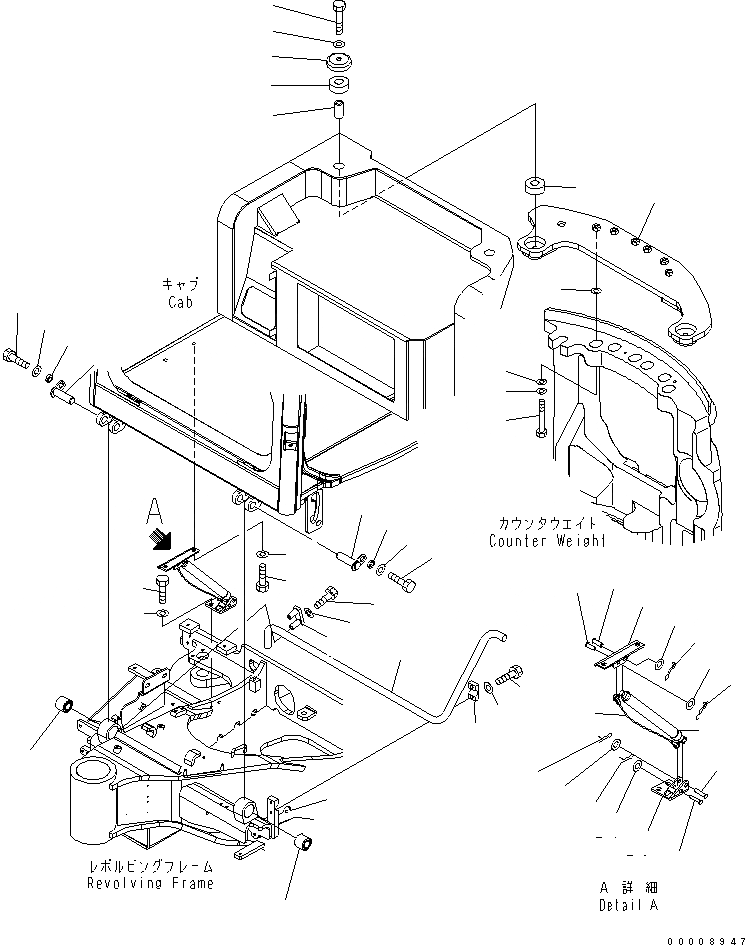 キャブ
Cab

A

カウンタウエイト
Counter Weight

レボルビングフレーム
Revolving Frame

A 詳細
Detail A

00008947