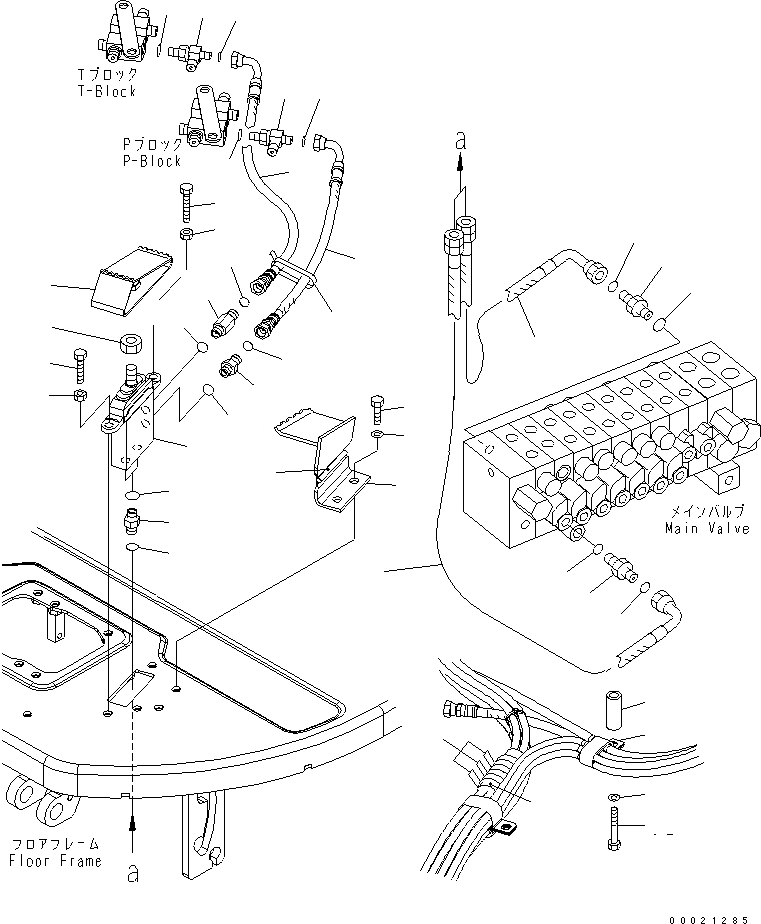 Tブロック
T-Block

Pブロック
P-Block

a

メインバルブ
Main Valve

フロアフレーム
Floor Frame

a

00021285