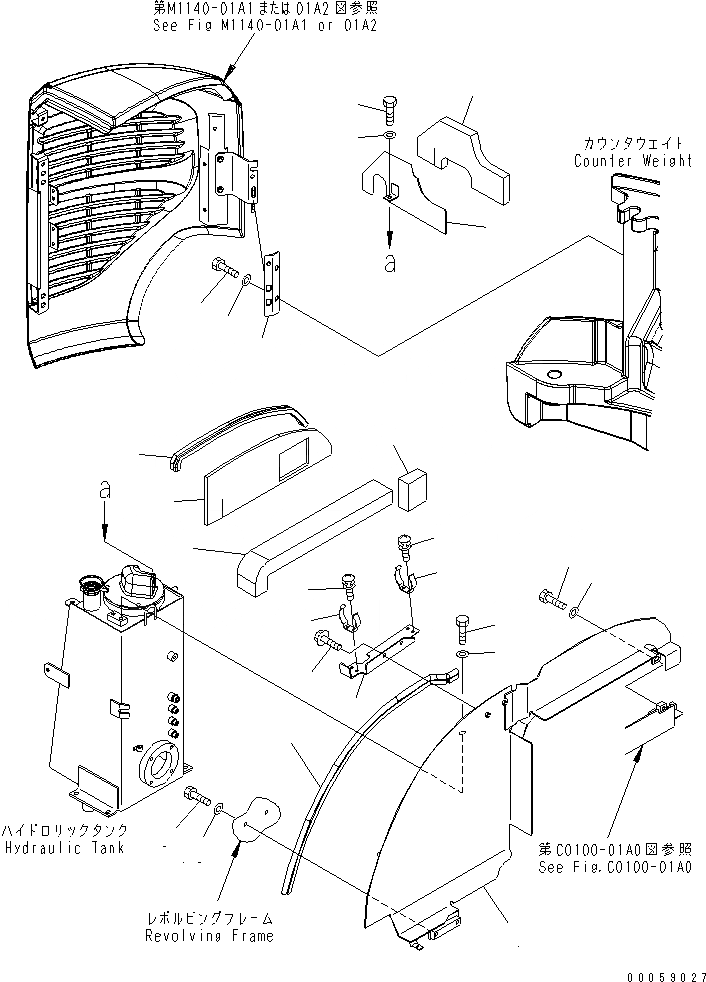 第M1140-01A1または01A2図参照
See Fig M1140-01A1 or 01A2

カウンタウエイト
Counter Weight

a

a

ハイドロリックタンク
Hydraulic Tank

レボルビングフレーム
Revolving Frame

第C0100-01A0図参照
See Fig.C0100-01A0

00059027