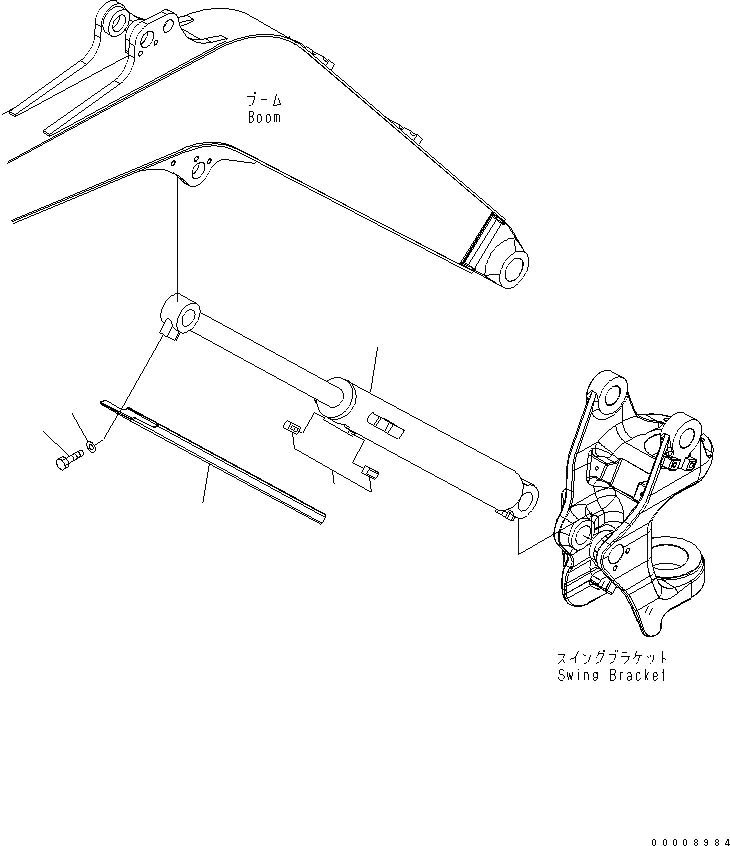 ブーム
Boom

スイングブラケット
Swing Bracket

00008984