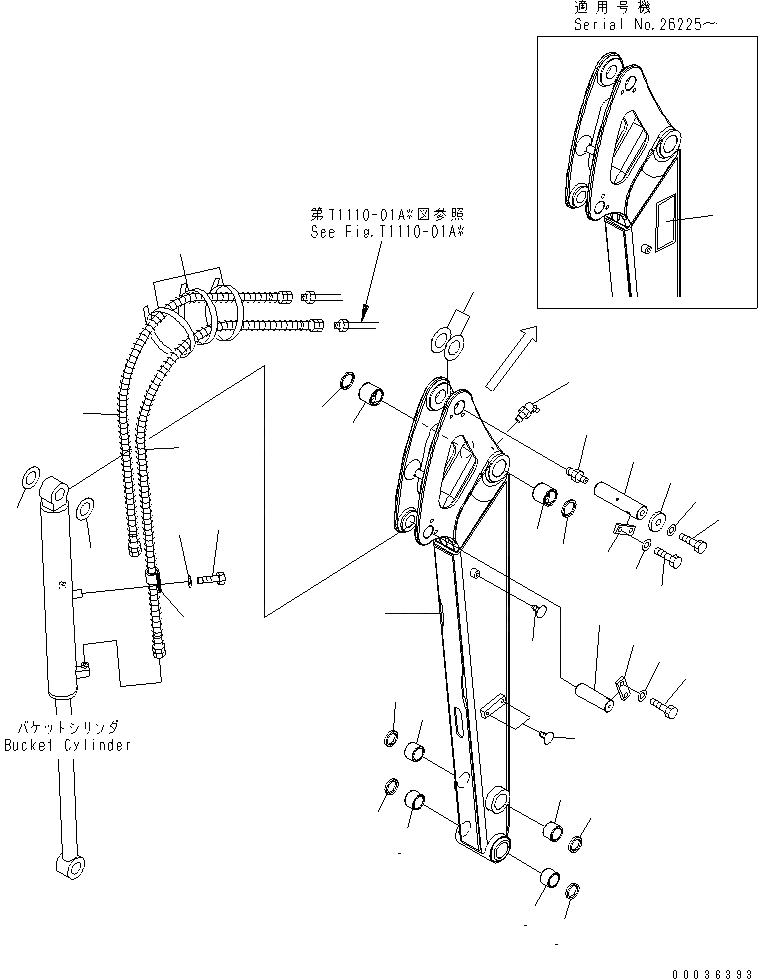 適用号機
Serial No.26225～

第T1110-01A※図参照
See Fig.T1110-01A※

バケットシリンダ
Bucket Cylinder

00036393