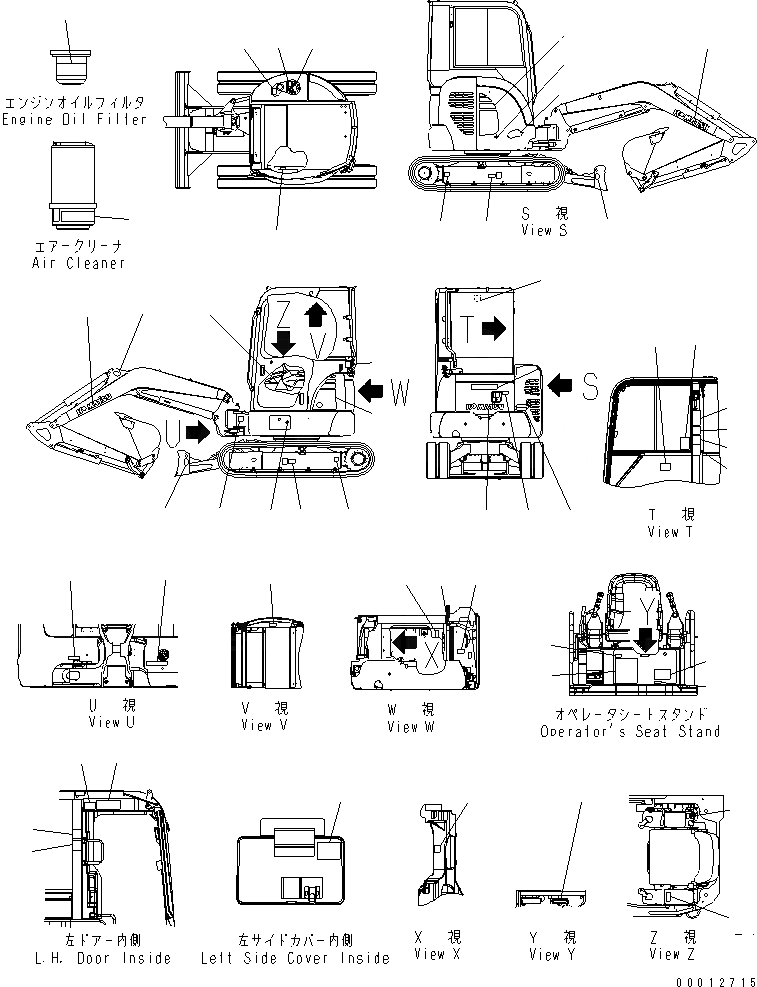 エンジンオイルフィルタ
Engine Oil Filter

エアークリーナ
Air Cleaner

S 視
View S

Z
V
W
U
T
S

T 視
View T

U 視
View U

V 視
View V

X

W 視
View W

Y

オペレータシートスタンド
Operator's Seat Stand

左ドアー内側
L.H. Door Inside

左サイドカバー内側
Left Side Cover Inside

X 視
View X

Y 視
View Y

Z 視
View Z

00012715