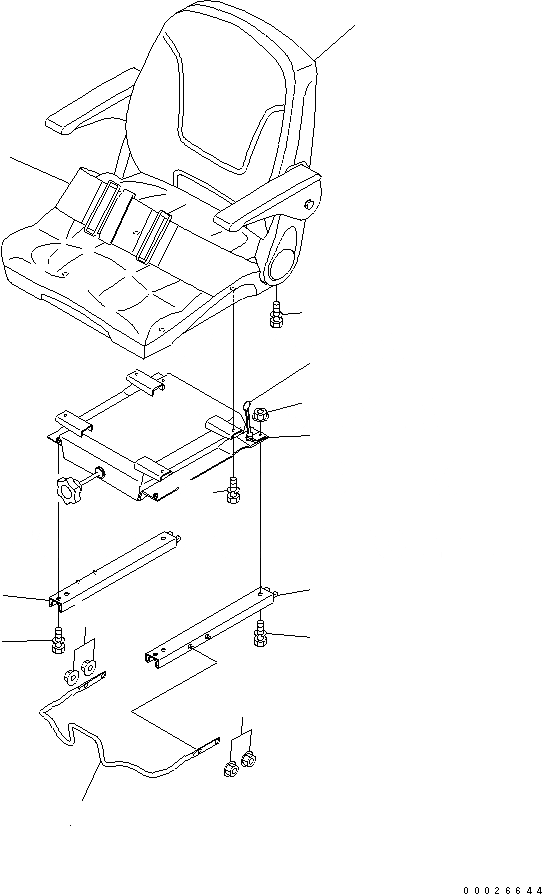 00026644