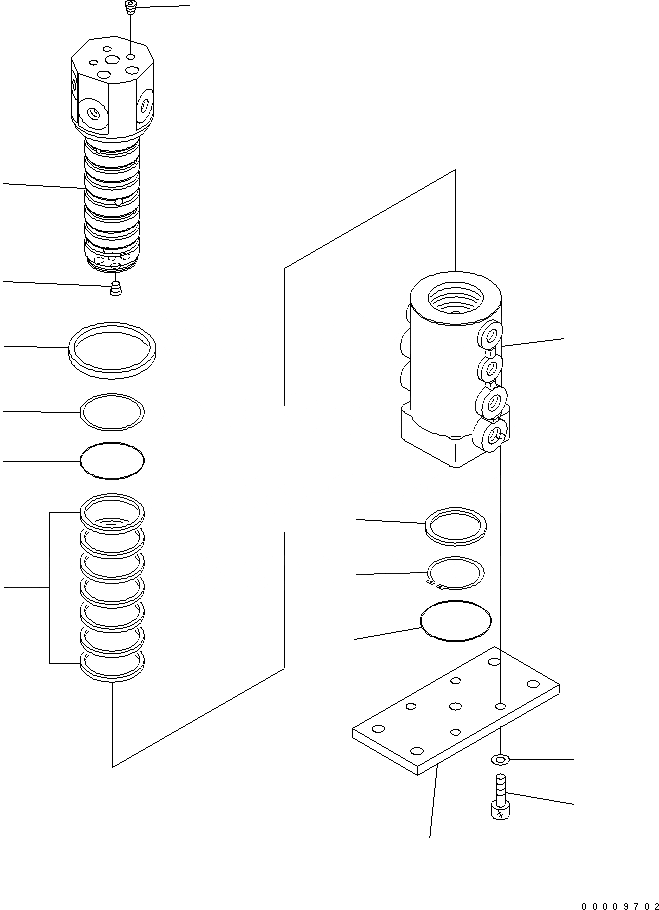 00009702