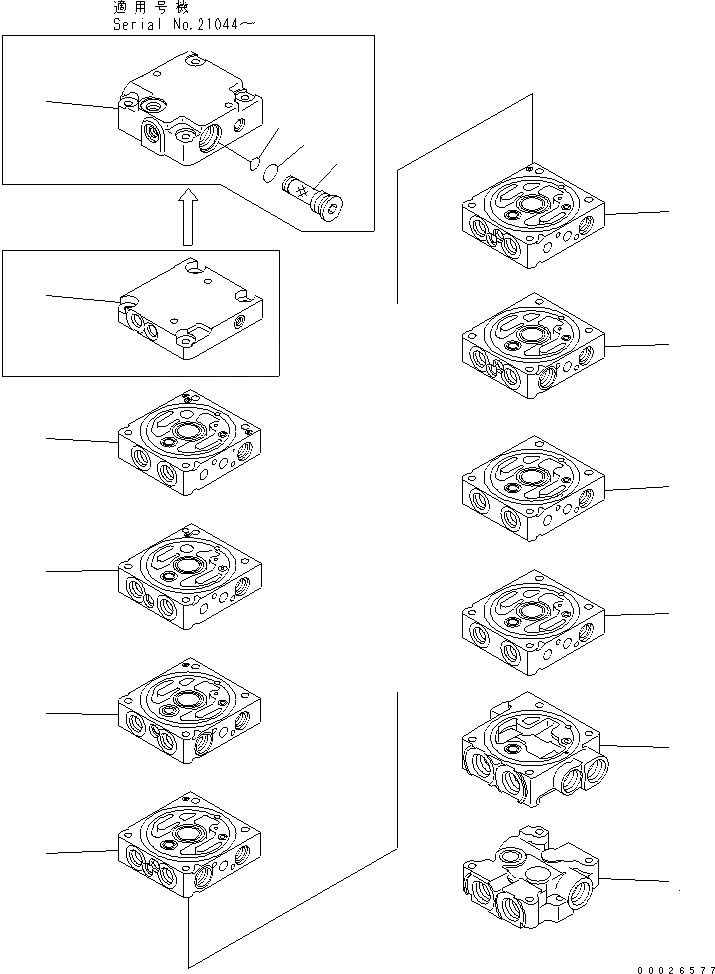 適用号機
Serial No.21044~

00026577