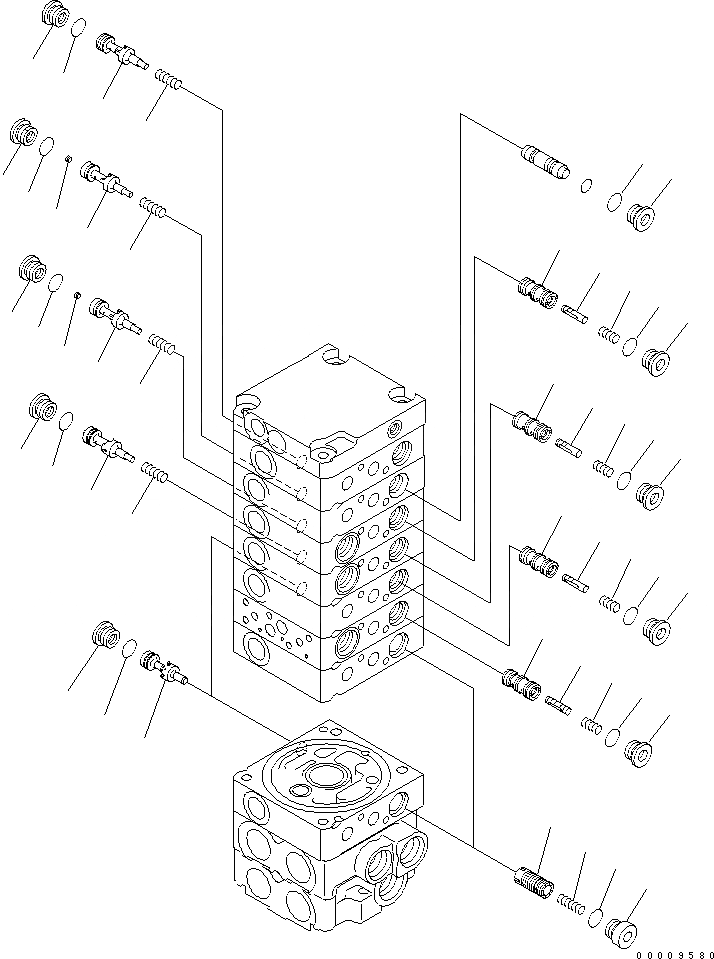 00009580