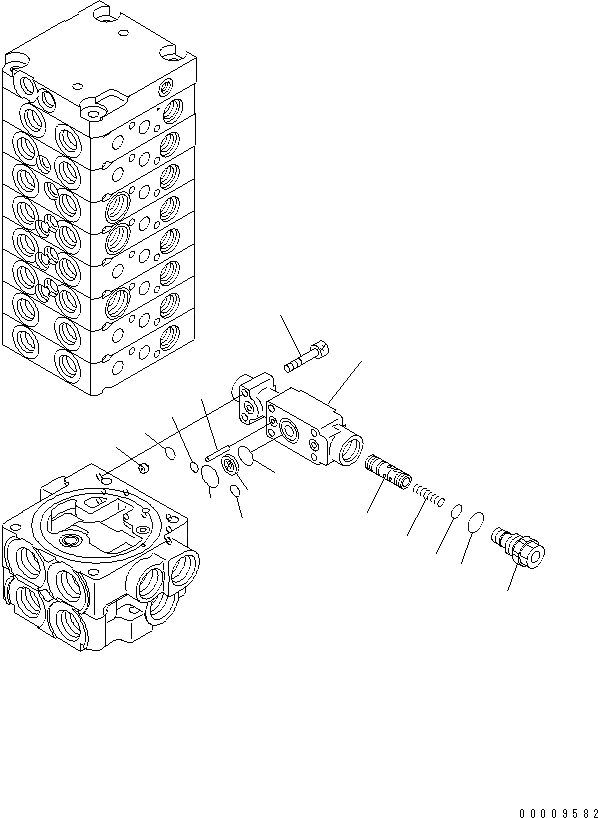 00009582